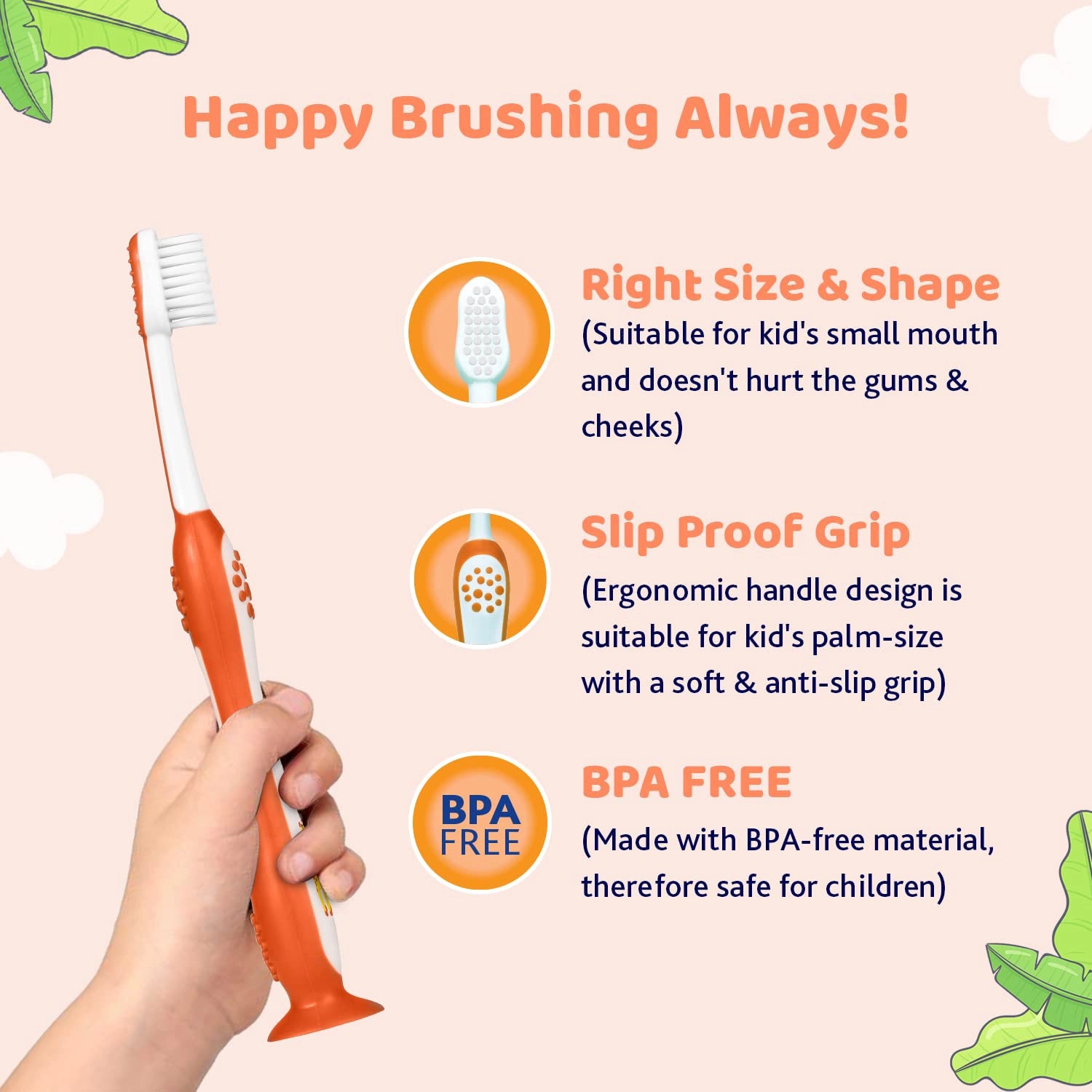 Happy Brushing Always!

Right Size & Shape
(Suitable for kid's small mouth and doesn't hurt the gums & cheeks)

Slip Proof Grip
(Ergonomic handle design is suitable for kid's palm-size with a soft & anti-slip grip)

BPA FREE

BPA FREE
(Made with BPA-free material, therefore safe for children)