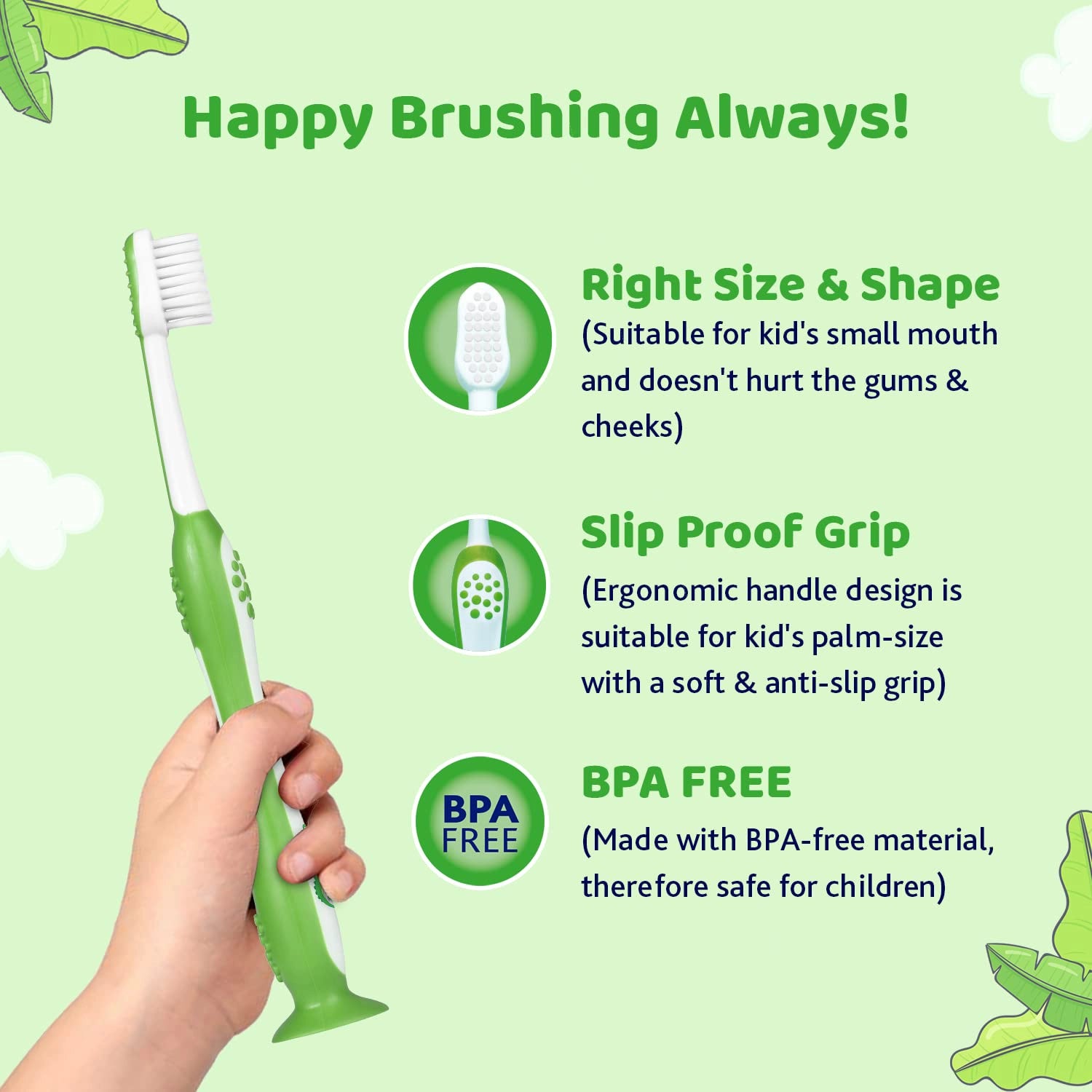 Happy Brushing Always!

Right Size & Shape
(Suitable for kid's small mouth and doesn't hurt the gums & cheeks)

Slip Proof Grip
(Ergonomic handle design is suitable for kid's palm-size with a soft & anti-slip grip)

BPA FREE

BPA FREE
(Made with BPA-free material, therefore safe for children)