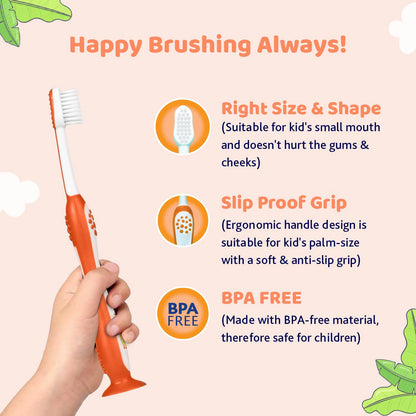 Happy Brushing Always!

Right Size & Shape
(Suitable for kid's small mouth and doesn't hurt the gums & cheeks)

Slip Proof Grip
(Ergonomic handle design is suitable for kid's palm-size with a soft & anti-slip grip)

BPA FREE

BPA FREE
(Made with BPA-free material, therefore safe for children)